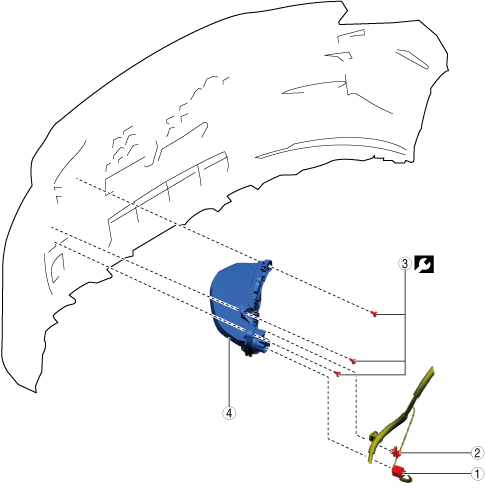 3
4
2
1