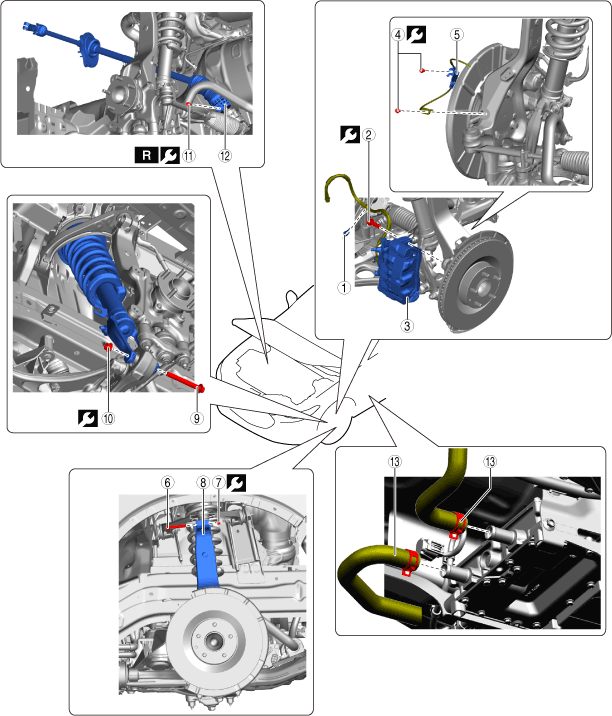 R
11
12
4
5
2
1
3
10
9
6
8
7
13
13