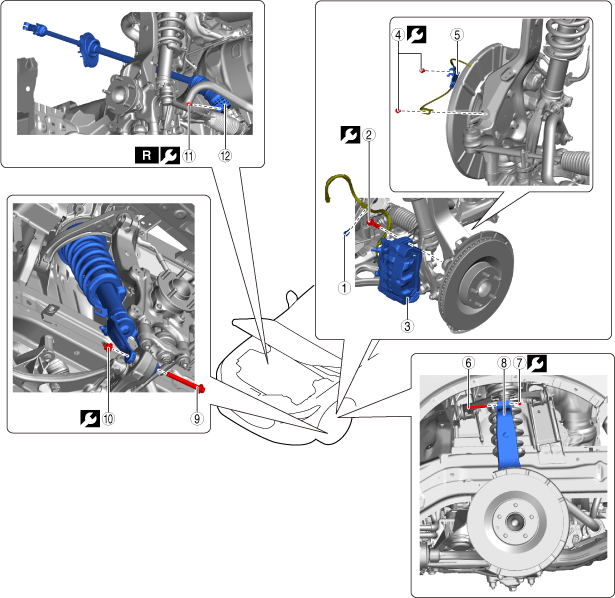 R
11
12
4
5
2
1
3
10
9
6
8
7