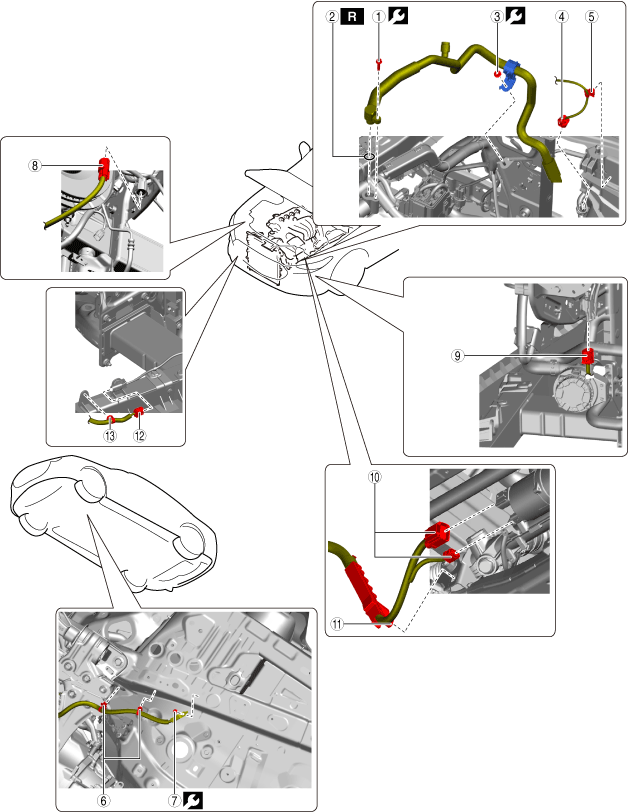 2 R 1 3 4 5

8

9

13 12

10

11

6 7