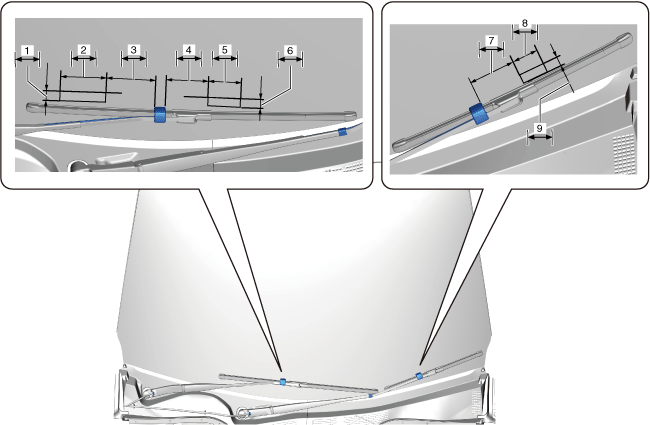 1
2
3
4
5
6
7
8
9