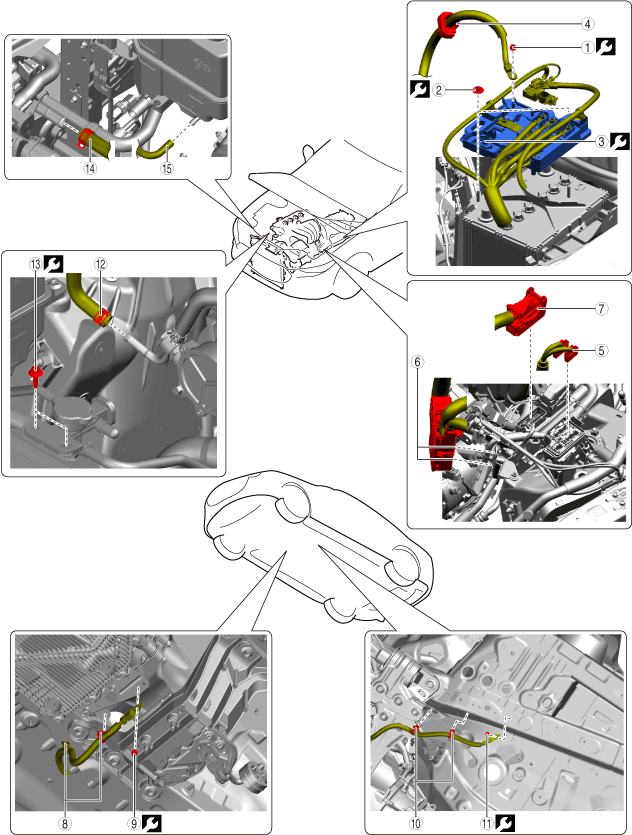 4
1
2
3
14
15
13
12
7
5
6
8
9
10
11