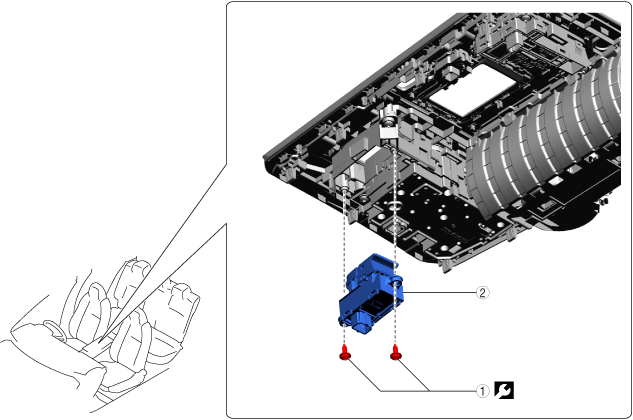 ②

①