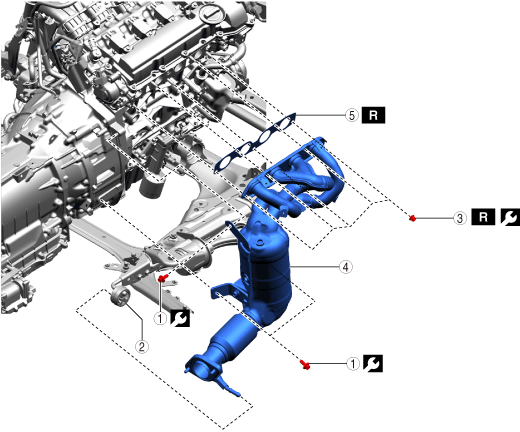 5 R

3 R

4

1

2

1