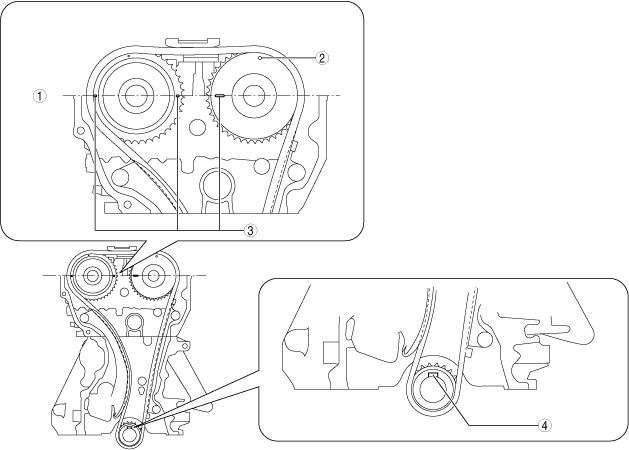 1
2
3
4