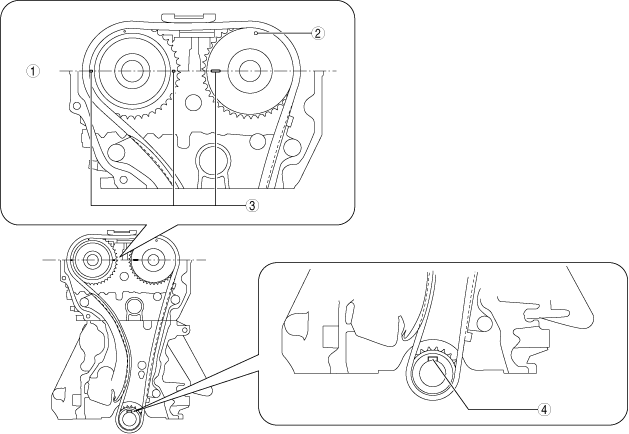 ①
②
③
④