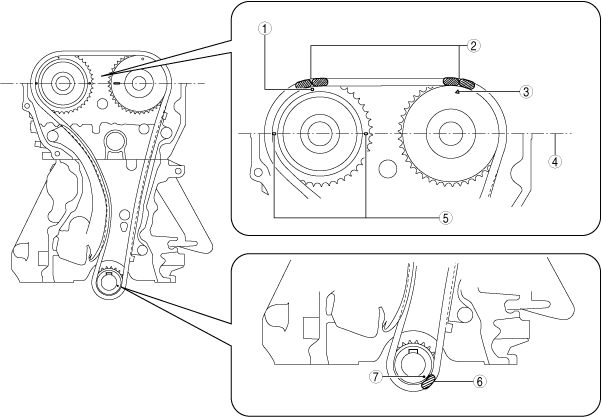 1
2
3
4
5
7
6