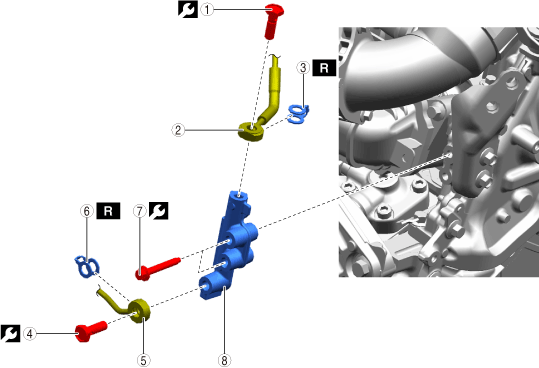 ①
③ R
②
⑥ R
⑦
④
⑤
⑧