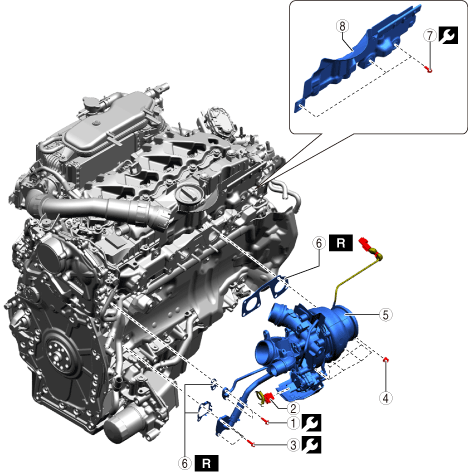 8
7
6
R
5
4
2
1
3
6
R