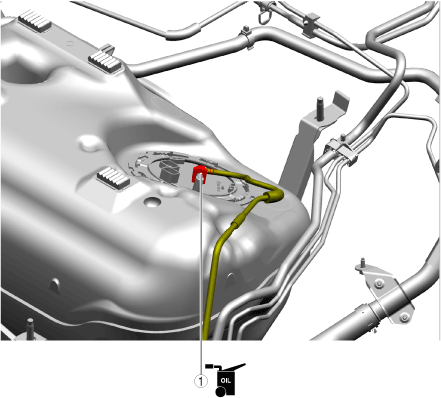 1
OIL