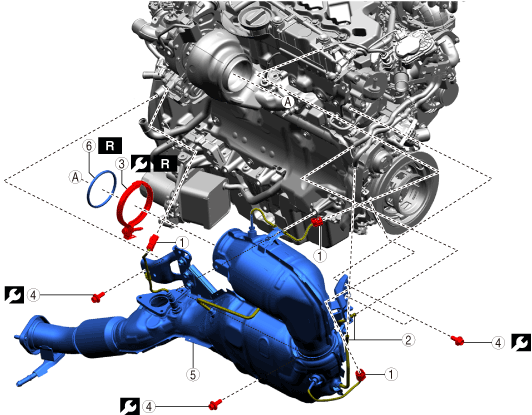 A
6 R
3 R
A
1
1
4
2
4
5
1
4