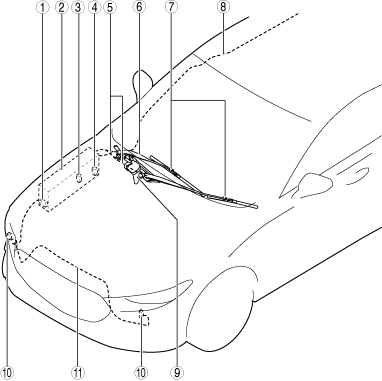 1
2
3
4
5
6
7
8
10
11
10
9