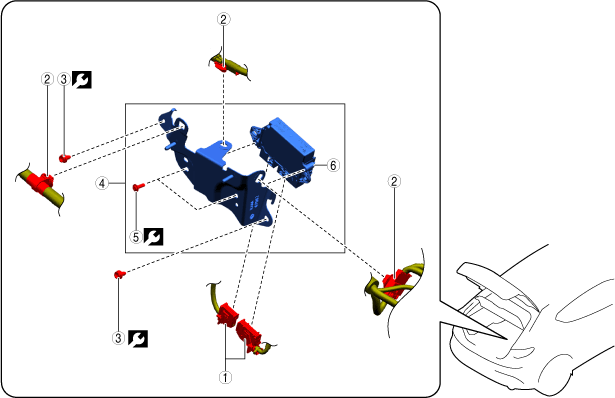 ②
② ③
④
⑥
②
⑤
③
①