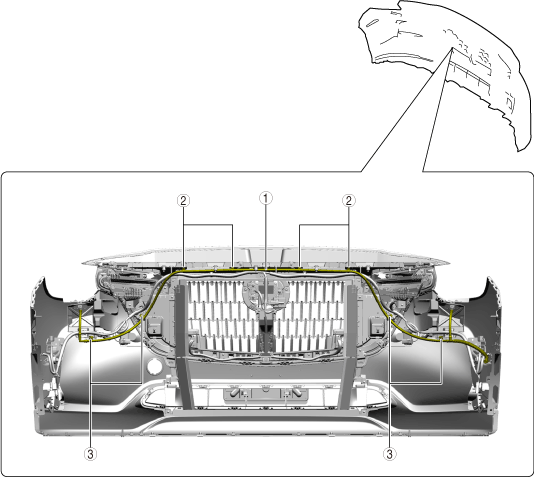 ②
①
②
③
③