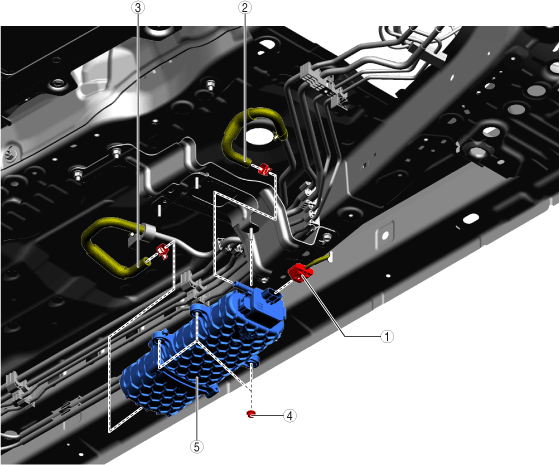 3
2
1
4
5