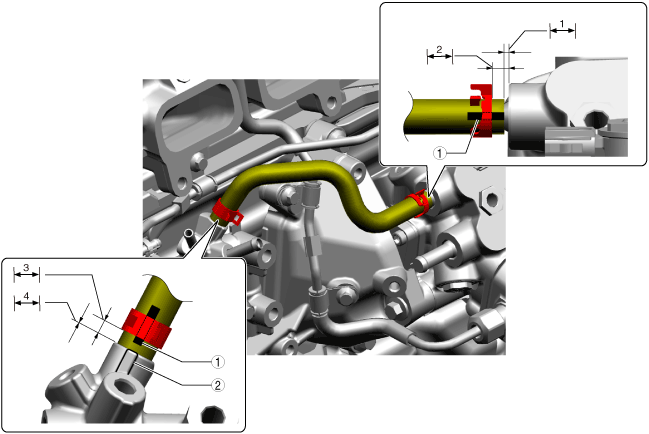 1
2
1
3
4
1
2