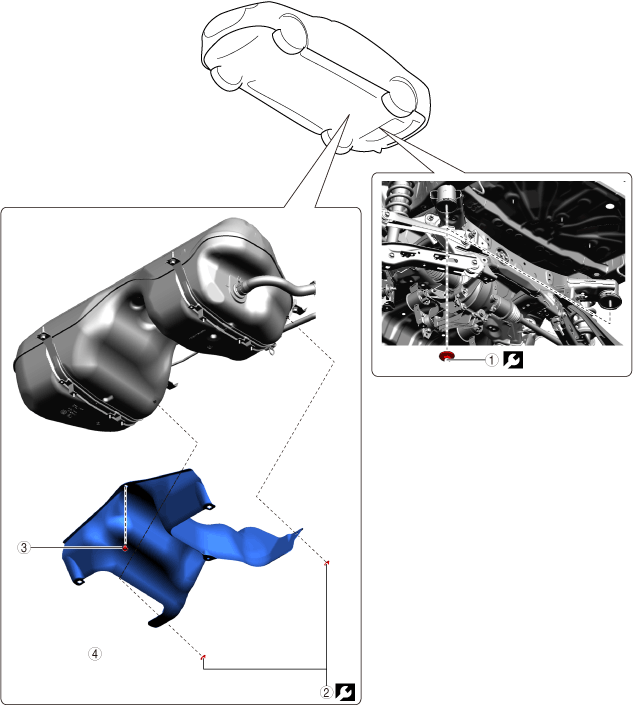 ①
③
④
②