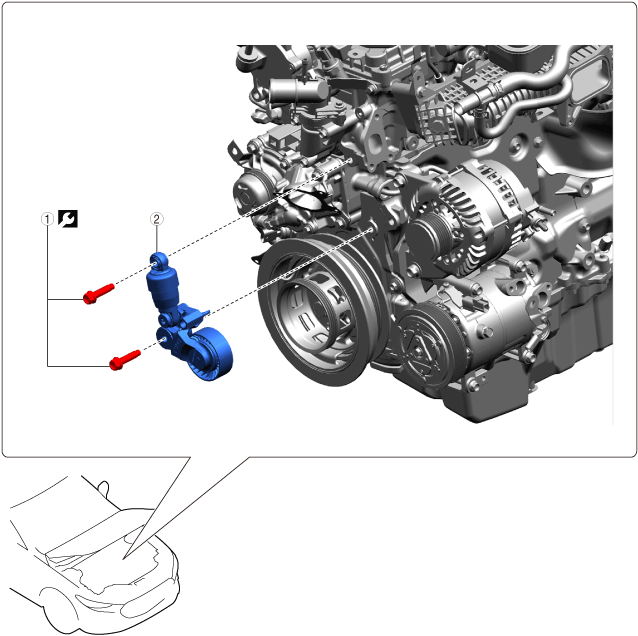 1
2