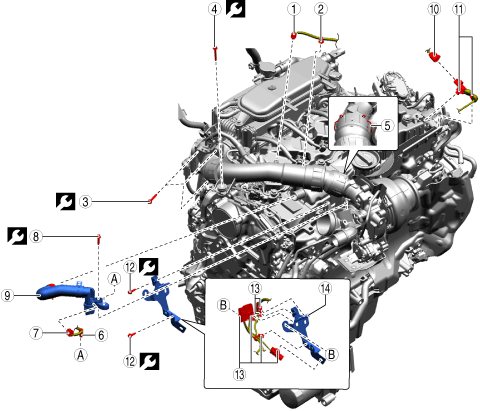 4
1
2
10
11
5
3
8
A
12
9
7
6
A
12
13
B
14
B
13