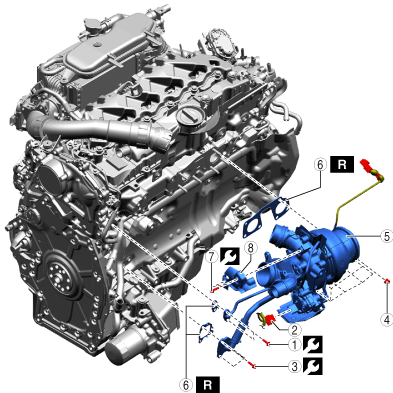 6 R
5
7
8
4
2
1
3
6 R