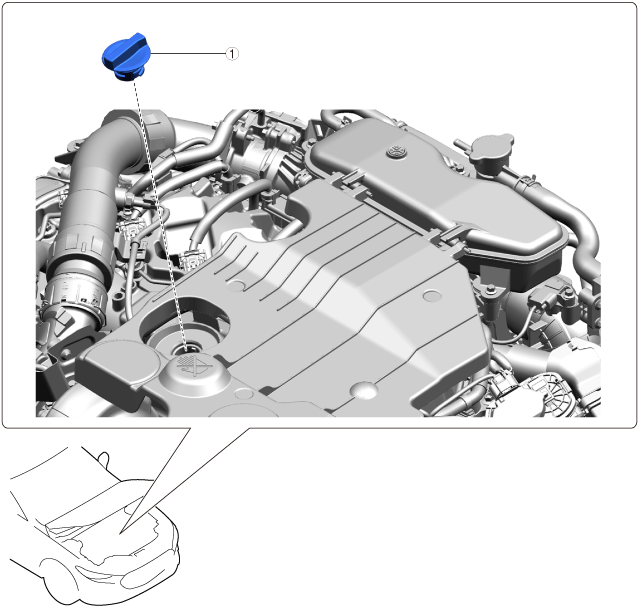 1