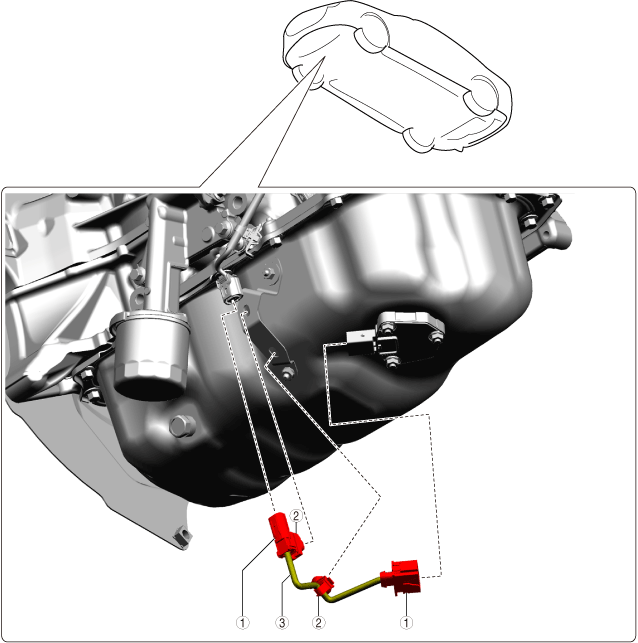 2
1
3
2
1