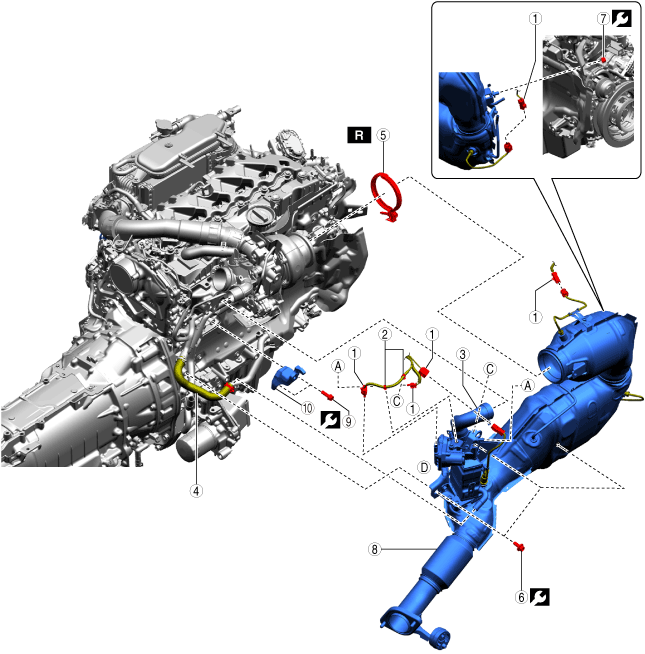 1
7
R
5
1
2
1
1
A
C
1
3
C
A
10
9
D
4
8
6