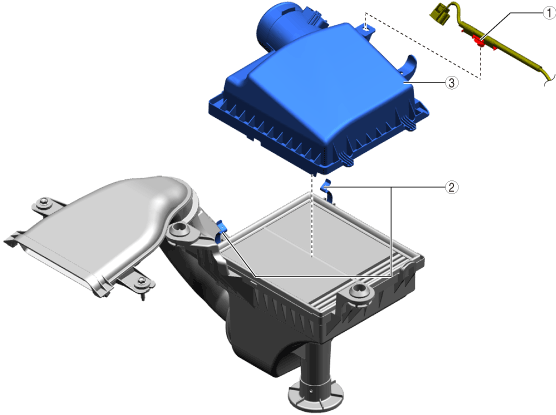 1
3
2