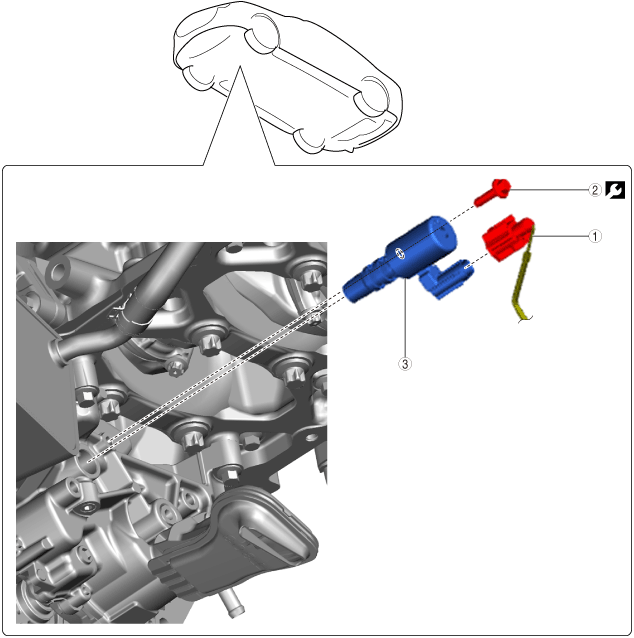 2
1
3