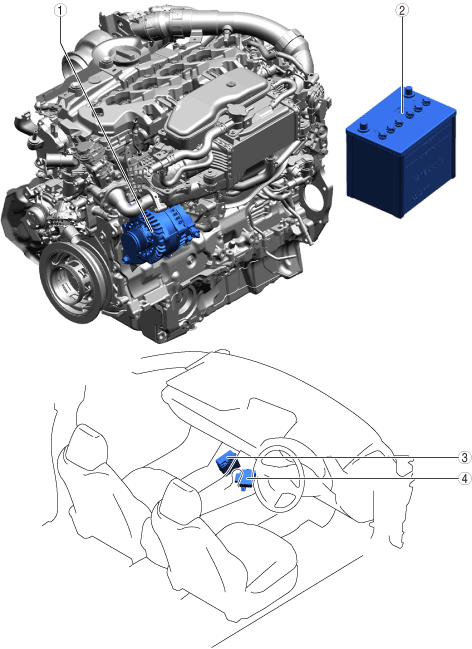 1
2
3
4