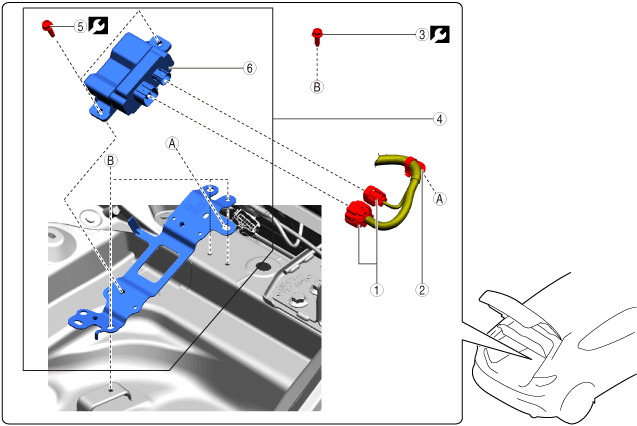 5
3
6
B
4
A
B
A
1
2