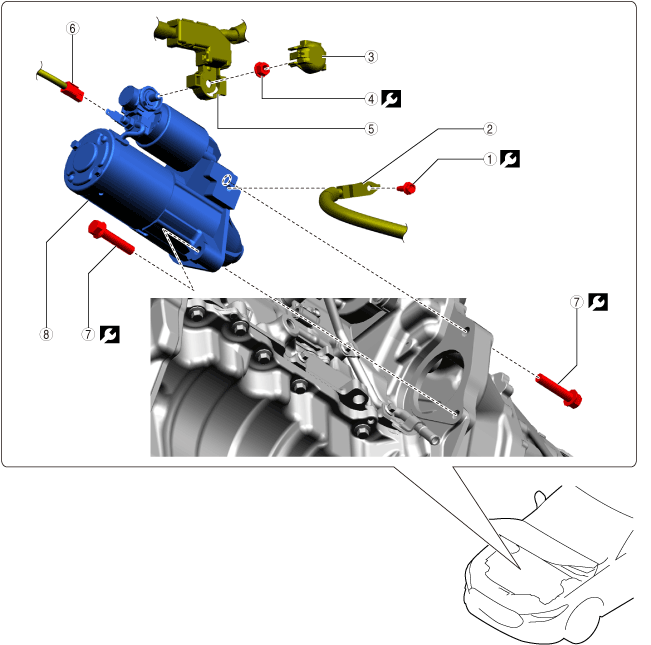 6
3
4
5
2
1
8
7
7