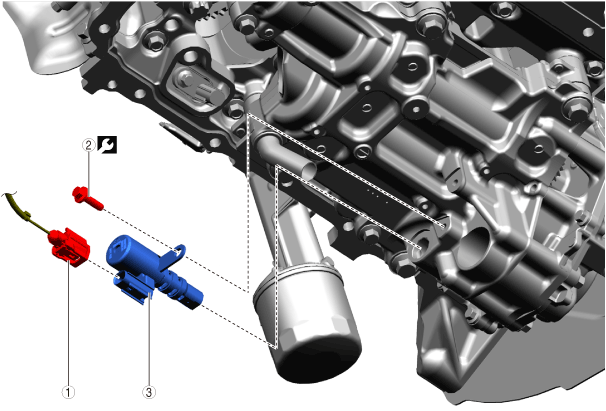 ②

①

③