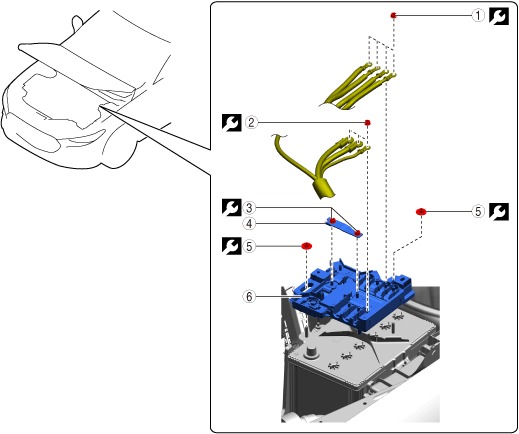 1
2
3
4
5
5
6