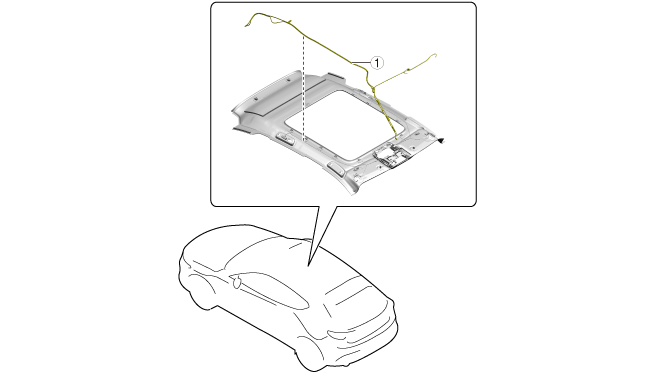 1