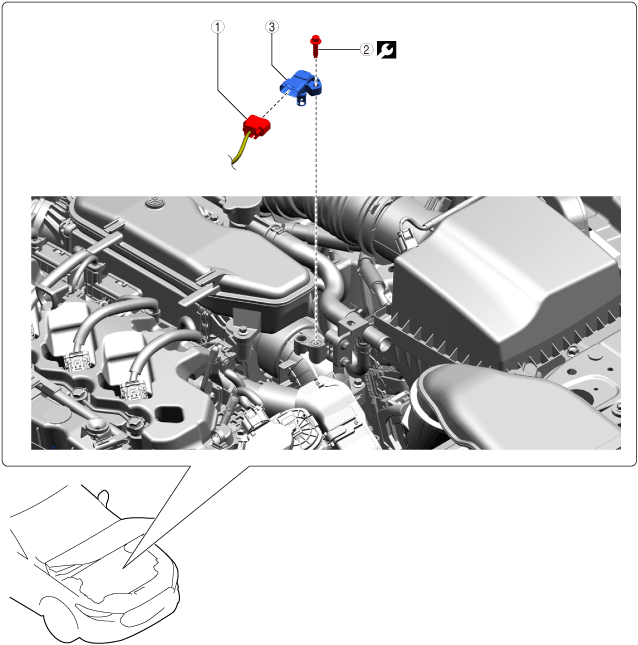 1
3
2