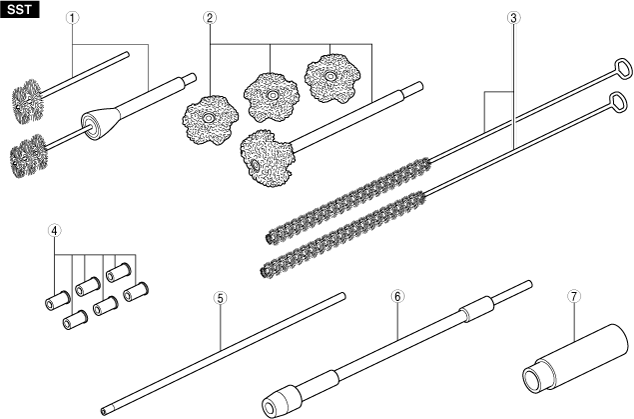 SST

1

2

3

4

5

6

7