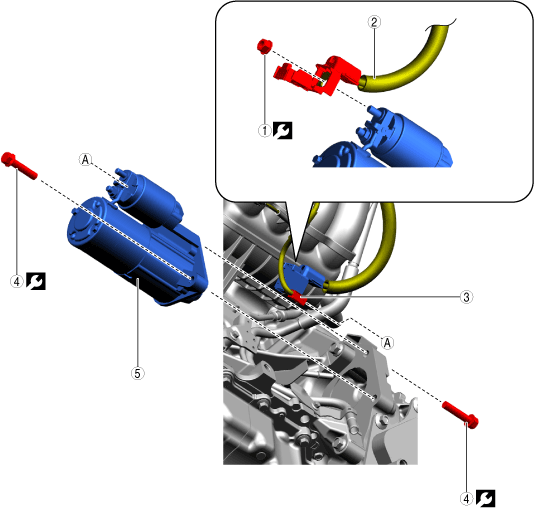 2
1
A
4
3
A
5
4