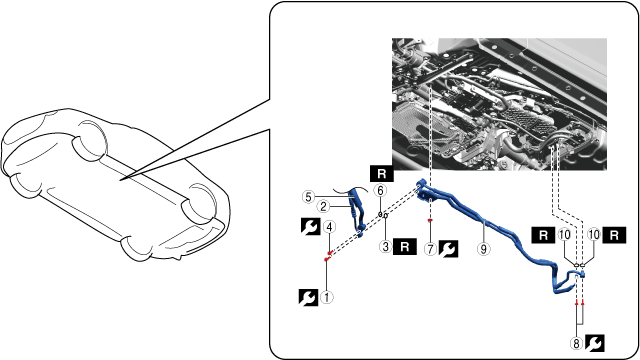 R
5
2
6
4
3
R
7
9
R
10
10
R
1
8