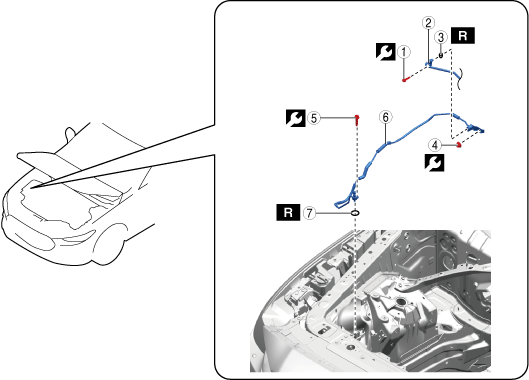 2
3
R
1
5
6
4
R
7