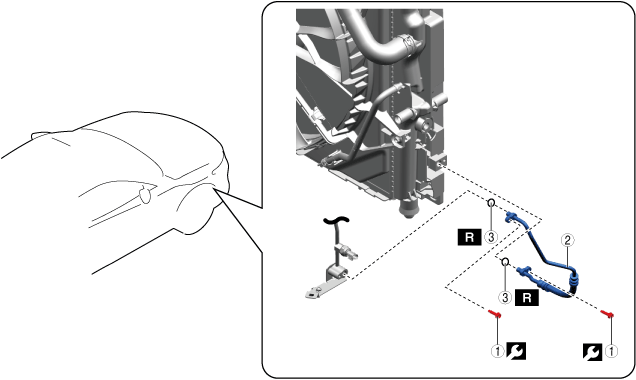 R ③

②

③ R

①

①