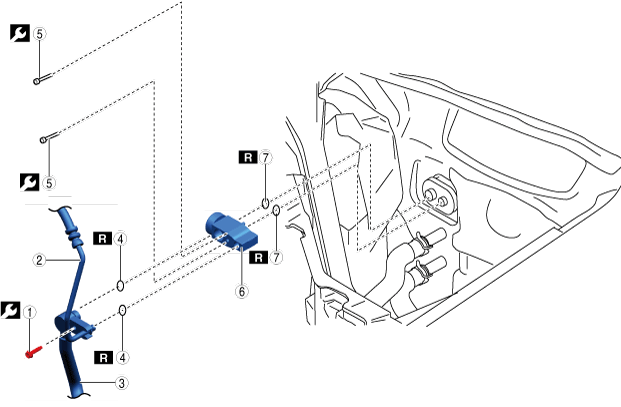 5

5

R 7

R 4

2

R 7

6

1

R 4

3