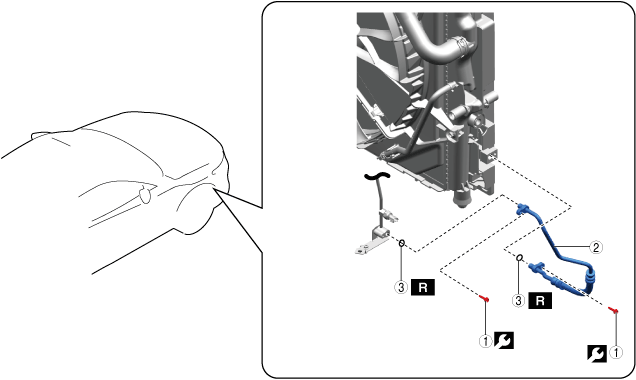 2

3 R

3 R

1

1