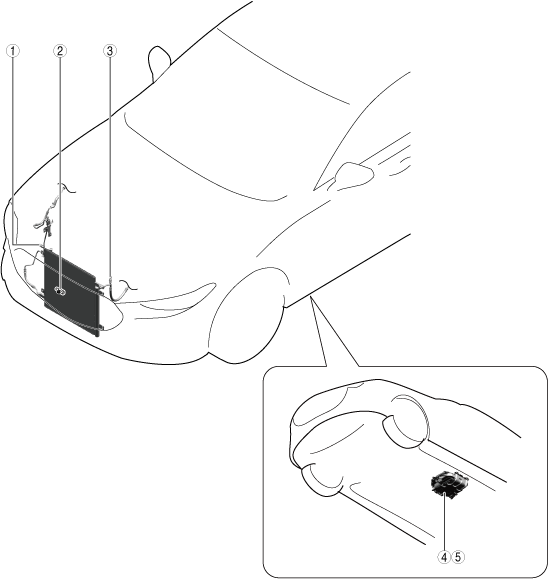 1
2
3
4 5