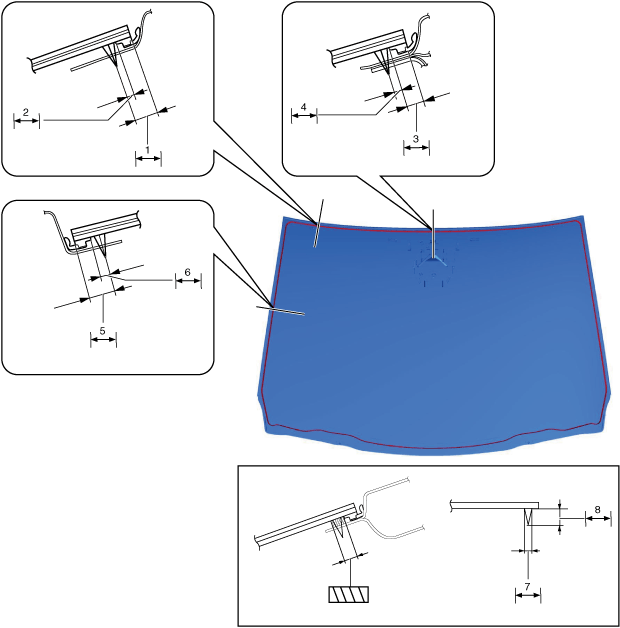 2
1
4
3
6
5
8
7