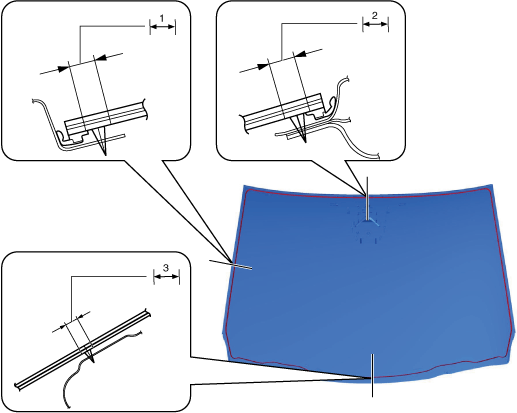 1

2

3