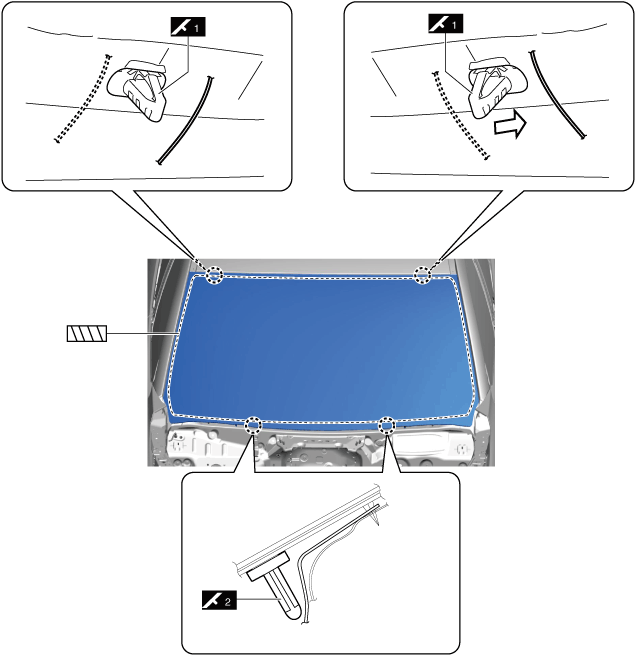 1

1

2