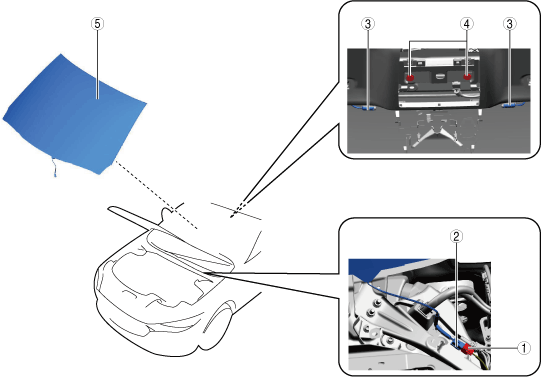 5
3
4
3
2
1