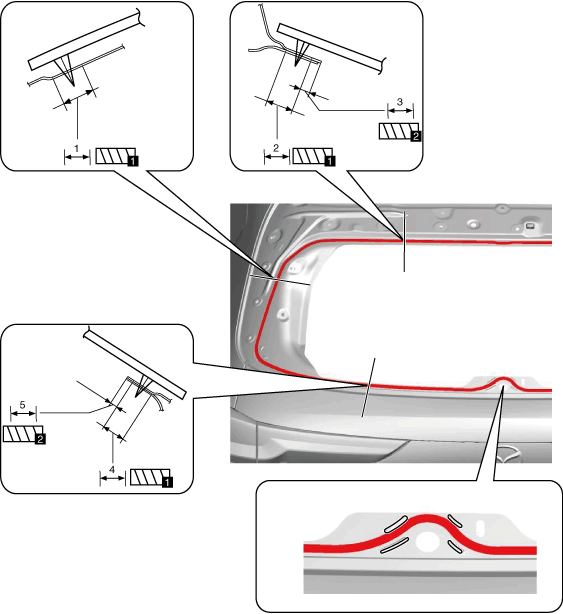 1
1
2
1
3
2
5
2
4
1