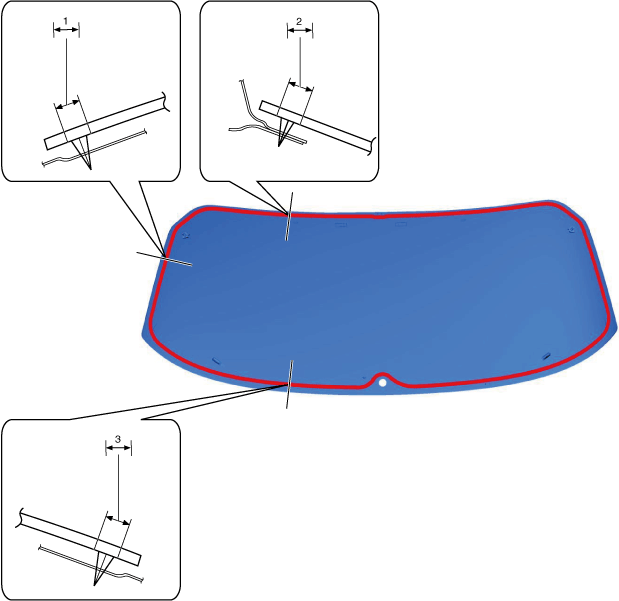 1

2

3